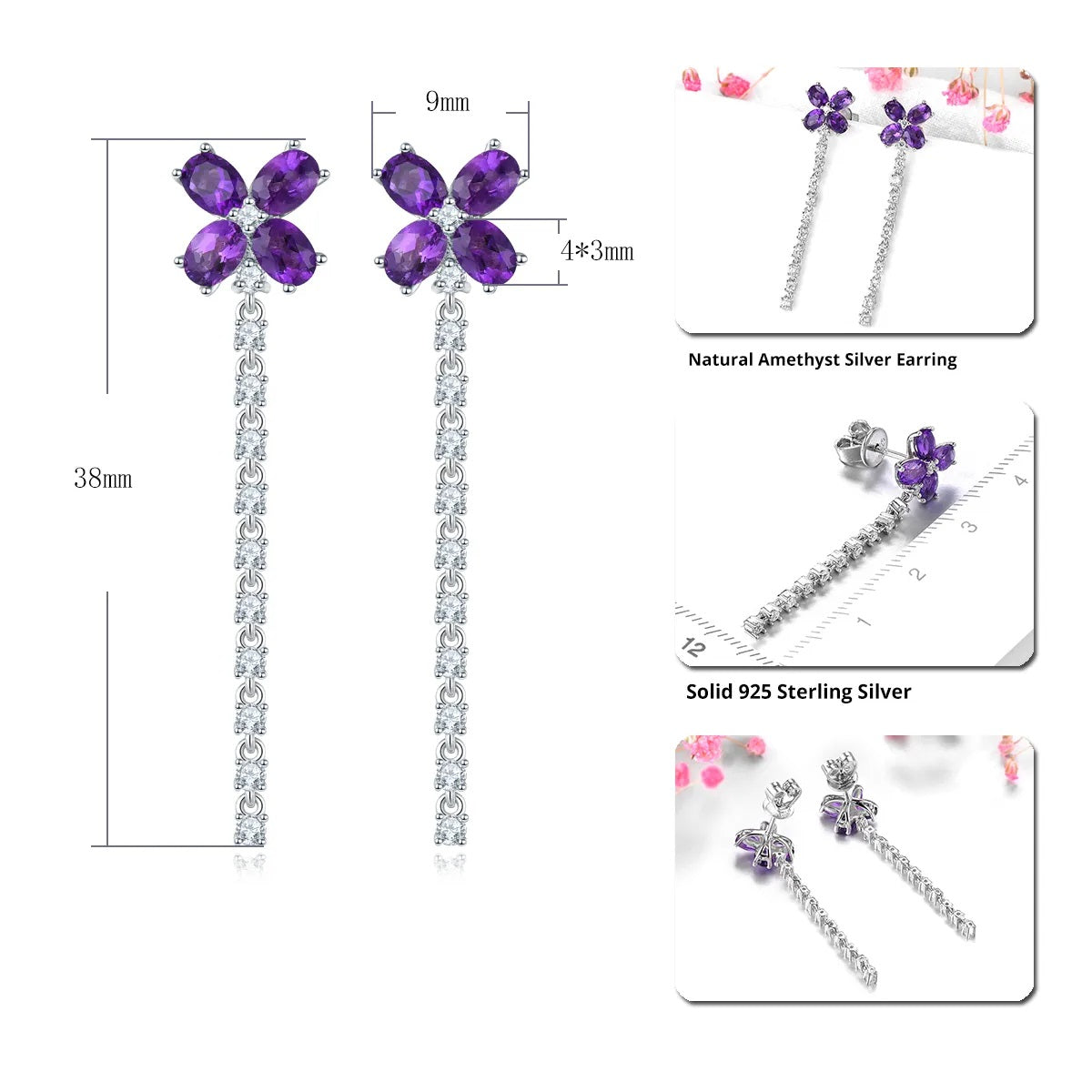 9mm

4*3mm

38mm

Natural Amethyst Silver Earring

4
3
2
1
12

Solid 925 Sterling Silver